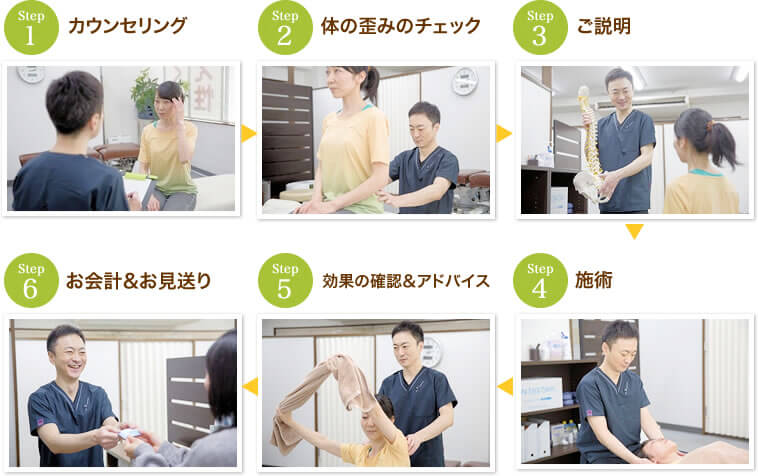 Step 1 カウンセリング

Step 2 体の歪みのチェック

Step 3 ご説明

Step 4 施術

Step 5 効果の確認＆アドバイス

Step 6 お会計＆お見送り